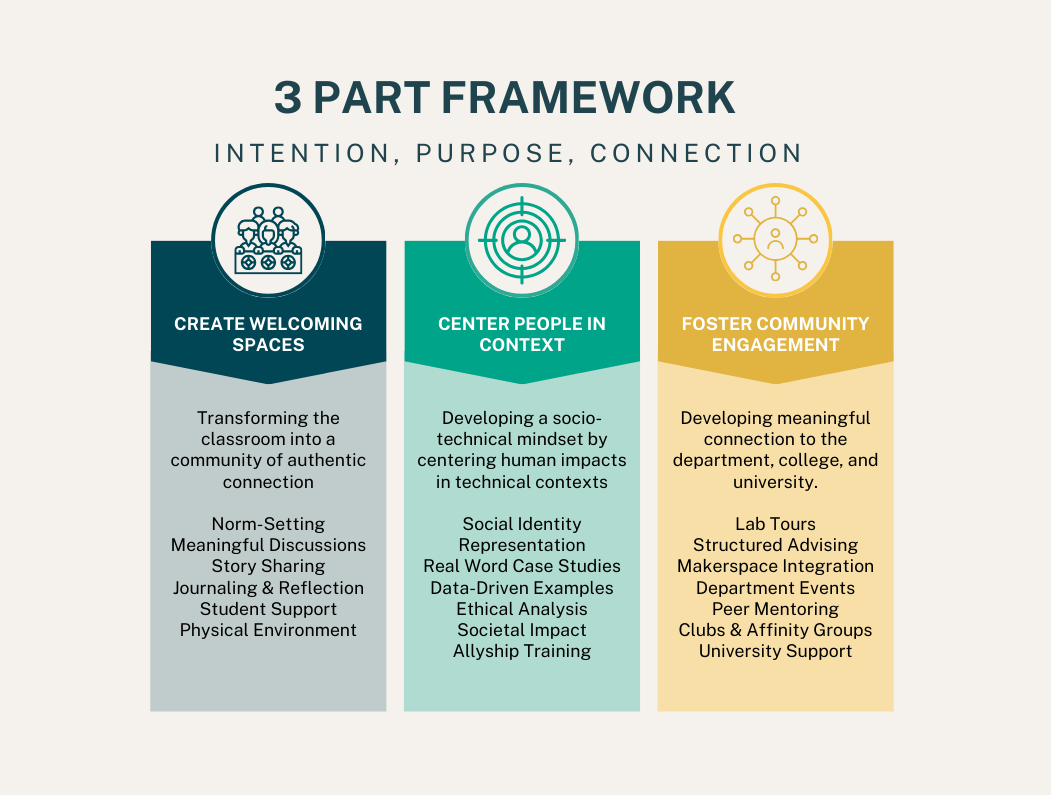 3 PART FRAMEWORK

INTENTION, PURPOSE, CONNECTION

CREATE WELCOMING SPACES

Transforming the classroom into a community of authentic connection

Norm-Setting
Meaningful Discussions
Story Sharing
Journaling & Reflection
Student Support
Physical Environment

CENTER PEOPLE IN CONTEXT

Developing a socio-technical mindset by centering human impacts in technical contexts

Social Identity
Representation
Real Word Case Studies
Data-Driven Examples
Ethical Analysis
Societal Impact
Allyship Training

FOSTER COMMUNITY ENGAGEMENT

Developing meaningful connection to the department, college, and university.

Lab Tours
Structured Advising
Makerspace Integration
Department Events
Peer Mentoring
Clubs & Affinity Groups
University Support